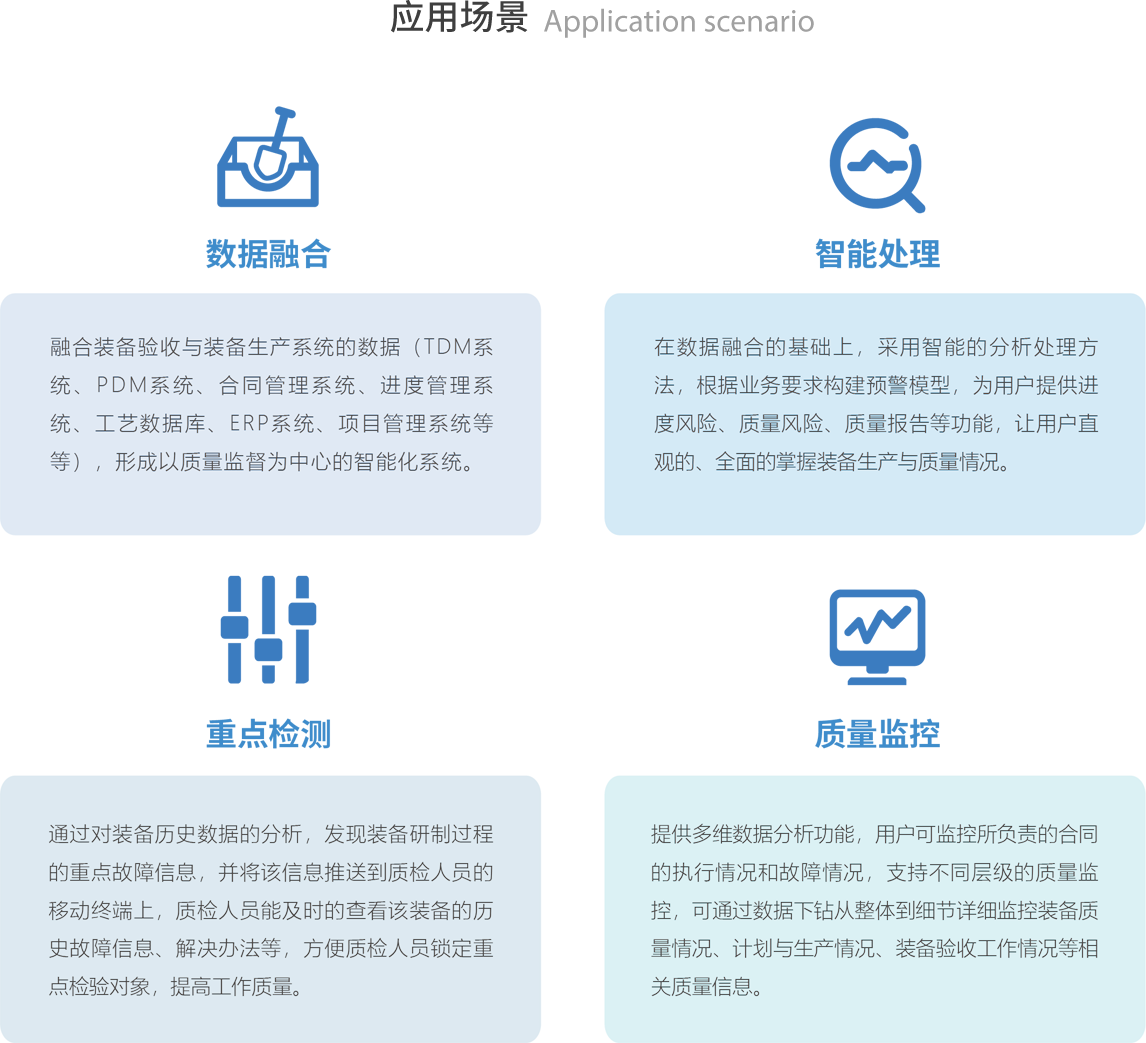 应用场景 Application scenario

数据融合

融合装备验收与装备生产系统的数据（TDM系统、PDM系统、合同管理系统、进度管理系统、工艺数据库、ERP系统、项目管理系统等等），形成以质量监督为中心的智能化系统。

智能处理

在数据融合的基础上，采用智能的分析处理方法，根据业务要求构建预警模型，为用户提供进度风险、质量风险、质量报告等功能，让用户直观的、全面的掌握装备生产与质量情况。

重点检测

通过对装备历史数据的分析，发现装备研制过程的重点故障信息，并将该信息推送到质检人员的移动终端上，质检人员能及时的查看该装备的历史故障信息、解决办法等，方便质检人员锁定重点检验对象，提高工作质量。

质量监控

提供多维数据分析功能，用户可监控所负责的合同的执行情况和故障情况，支持不同层级的质量监控，可通过数据下钻从整体到细节详细监控装备质量情况、计划与生产情况、装备验收工作情况等相关质量信息。